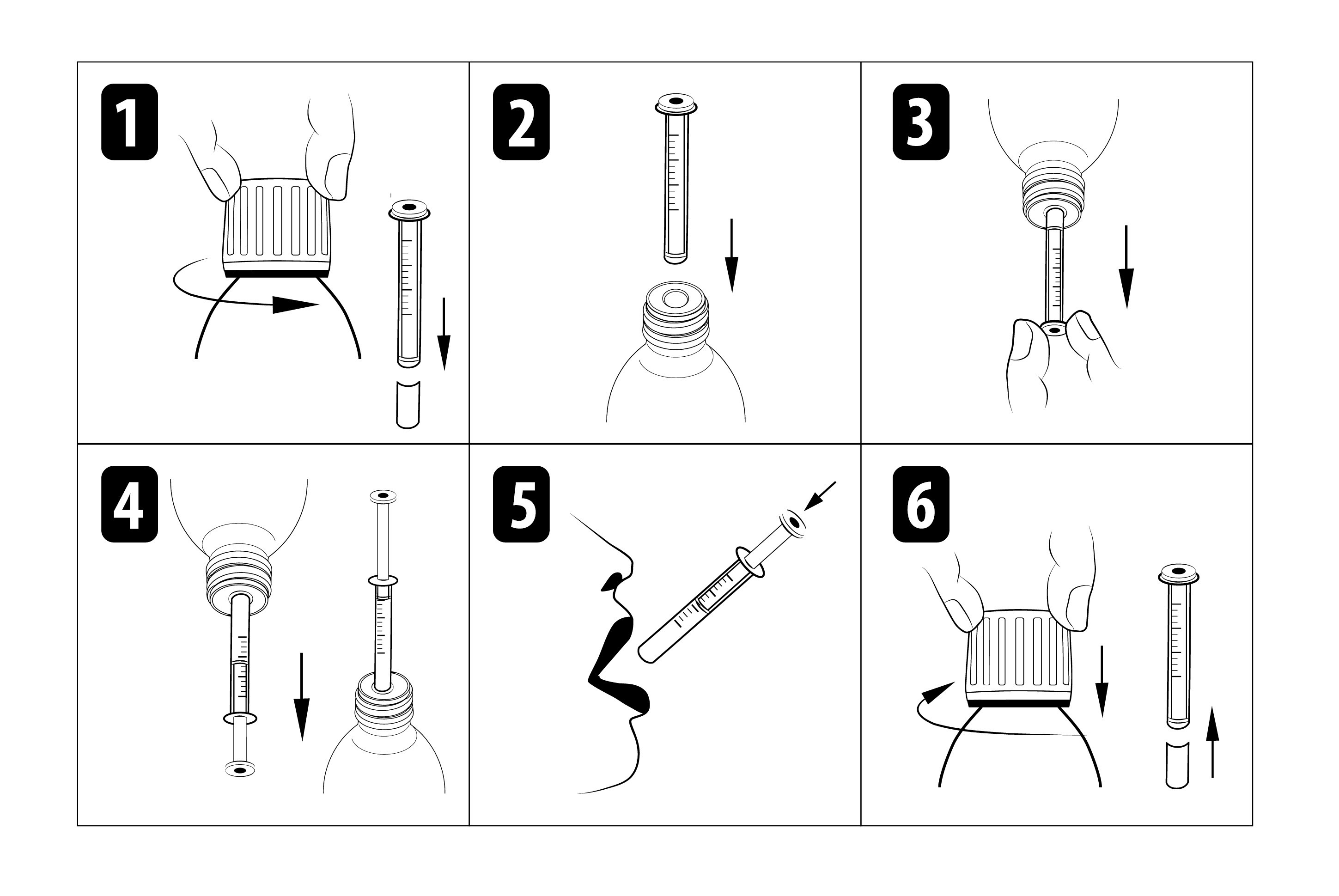 1

2

3

4

5

6